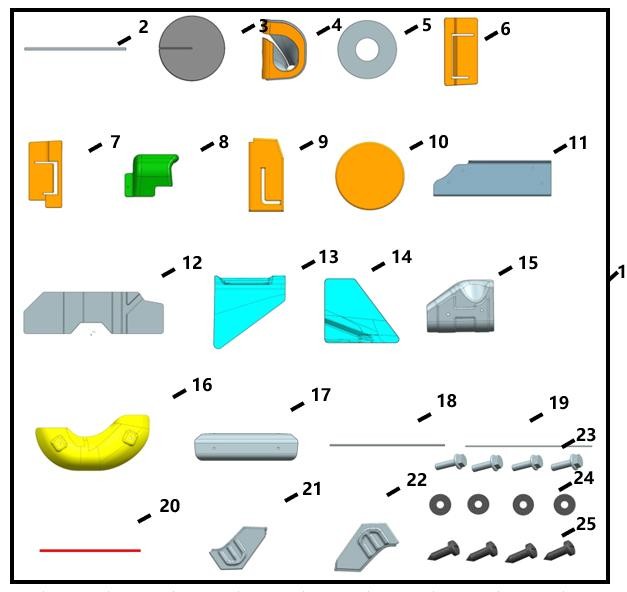 2
3
4
5
6
7
8
9
10
11
12
13
14
15
1
16
17
18
19
23
24
20
21
22
25