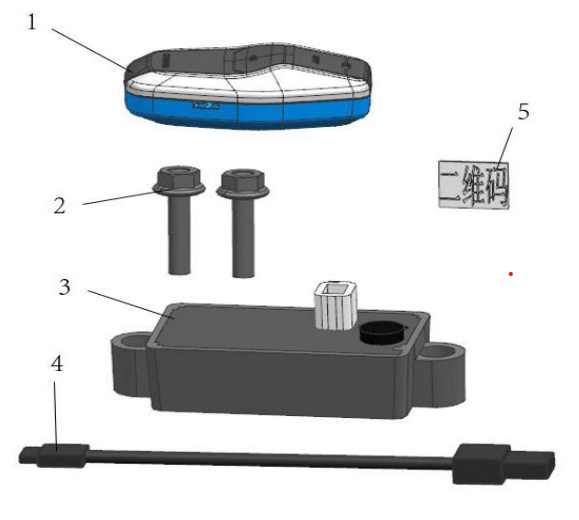 1

5

二维码

2

3

4